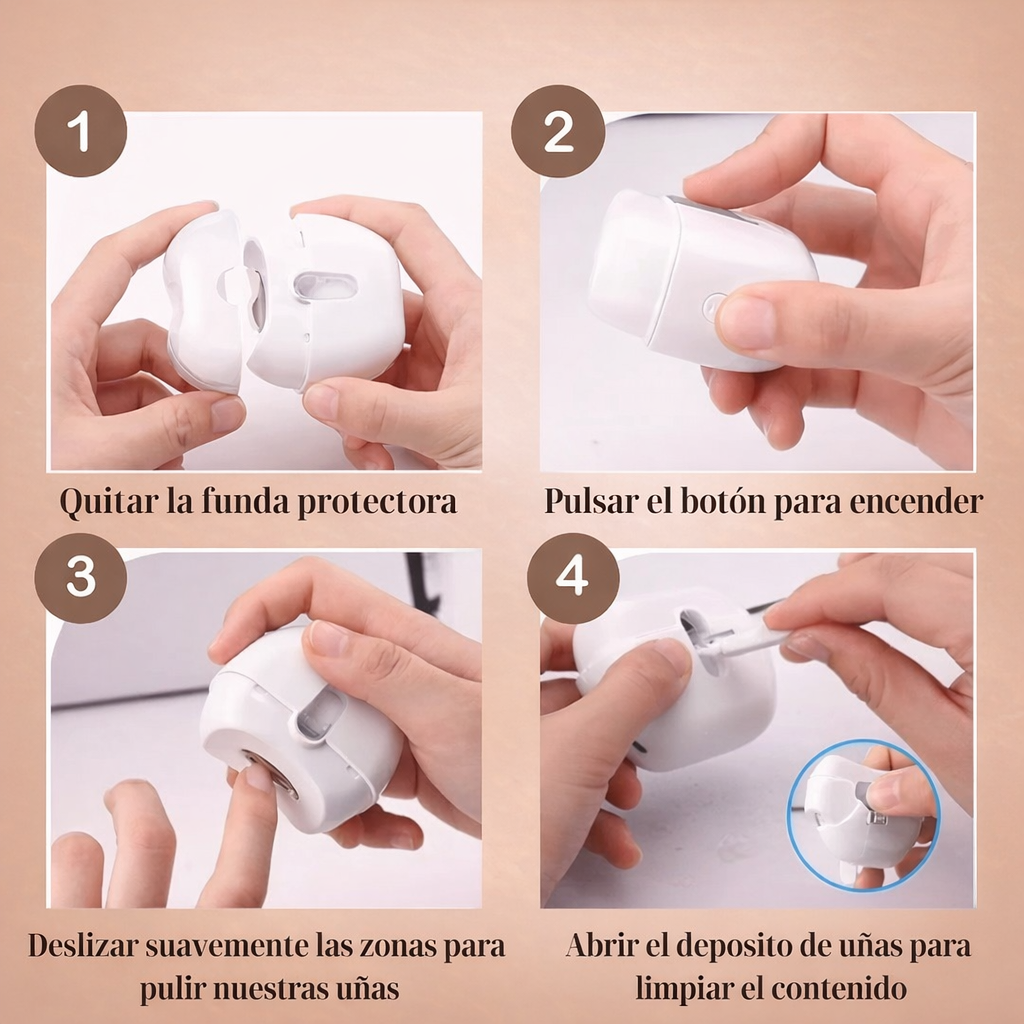 1

Quitar la funda protectora

2

Pulsar el botón para encender

3

Deslizar suavemente las zonas para pulir nuestras uñas

4

Abrir el deposito de uñas para limpiar el contenido